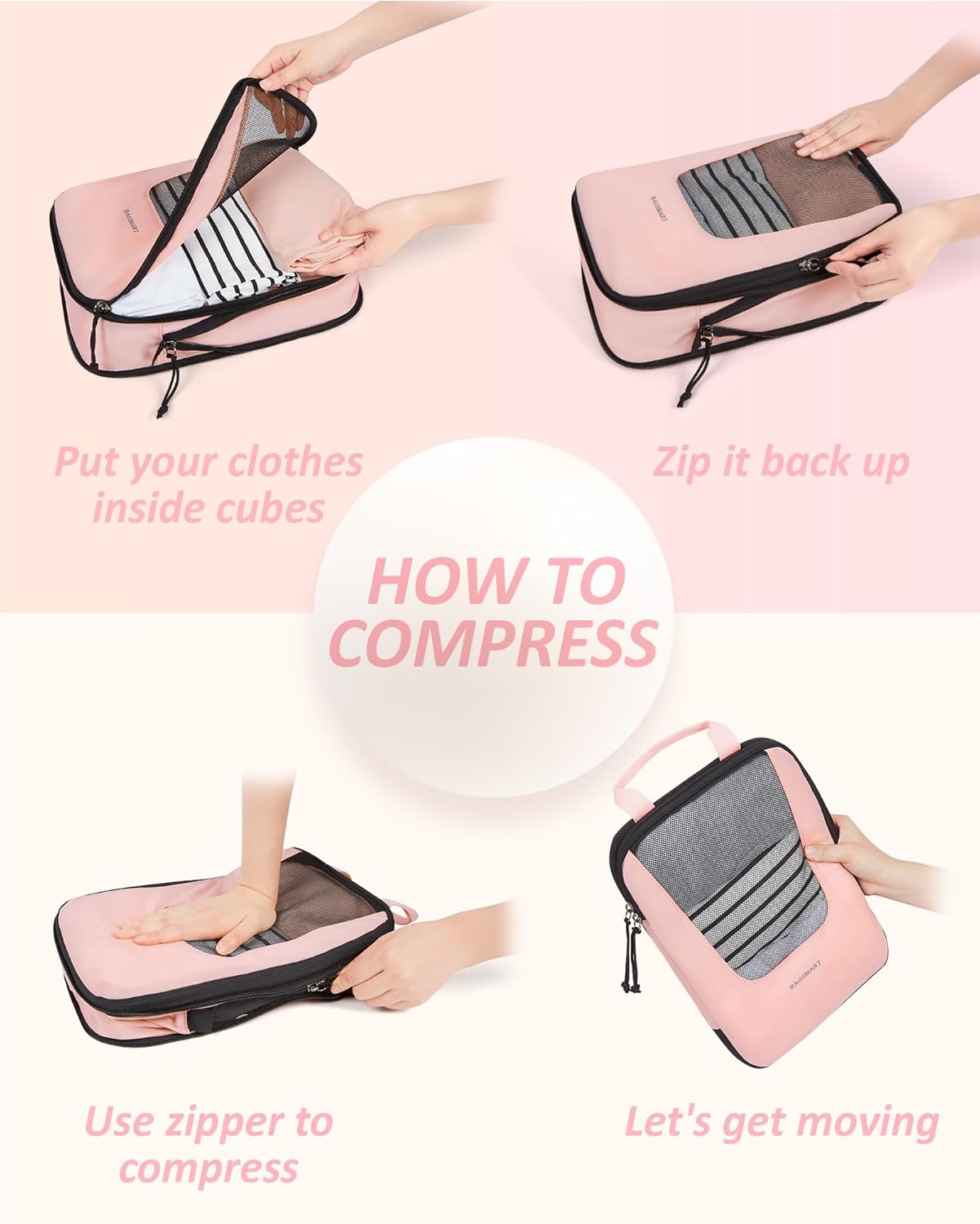 BAGSMART

BAGSMART

Put your clothes inside cubes

Zip it back up

HOW TO COMPRESS

BAGSMART

Use zipper to compress

Let's get moving